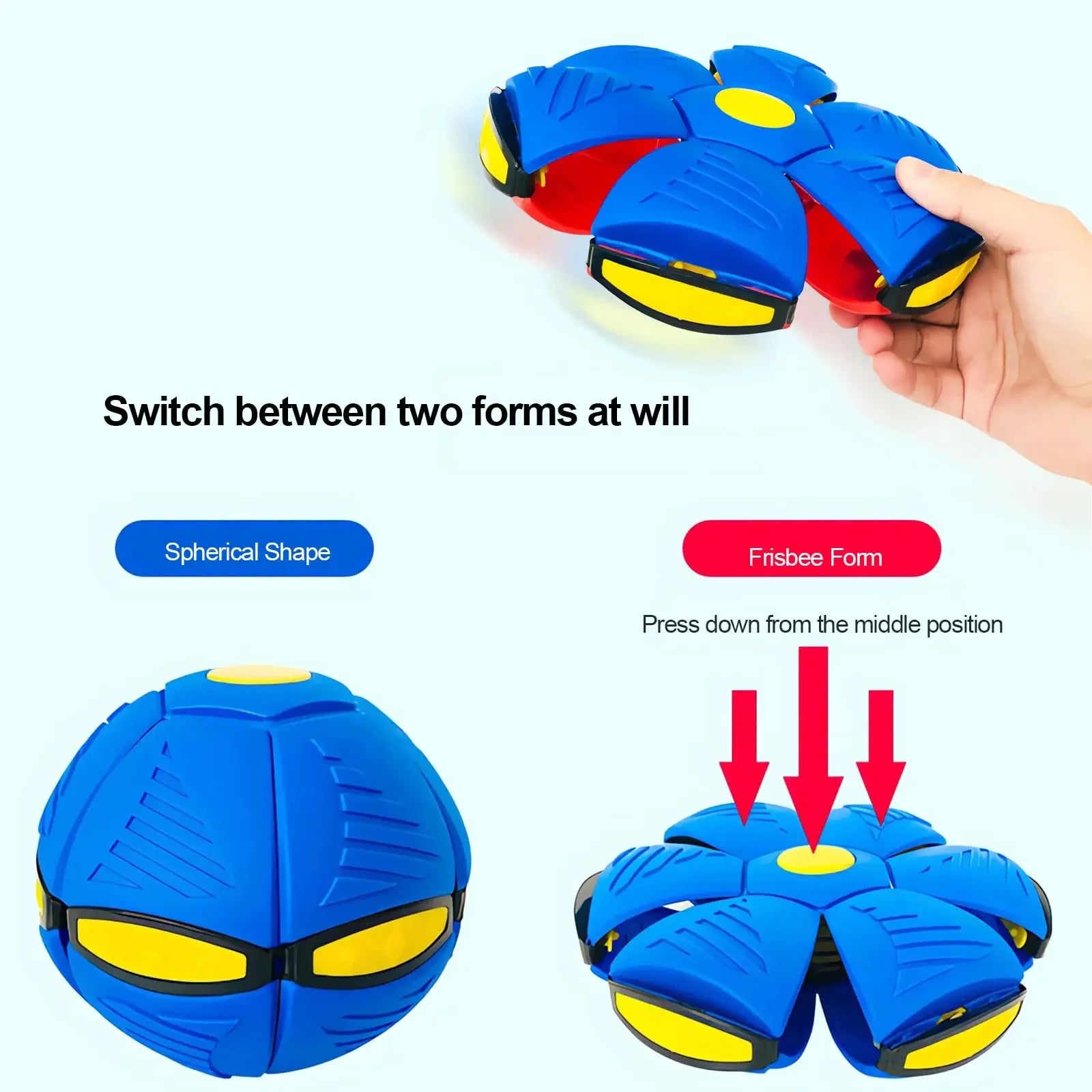 Switch between two forms at will

Spherical Shape

Frisbee Form

Press down from the middle position